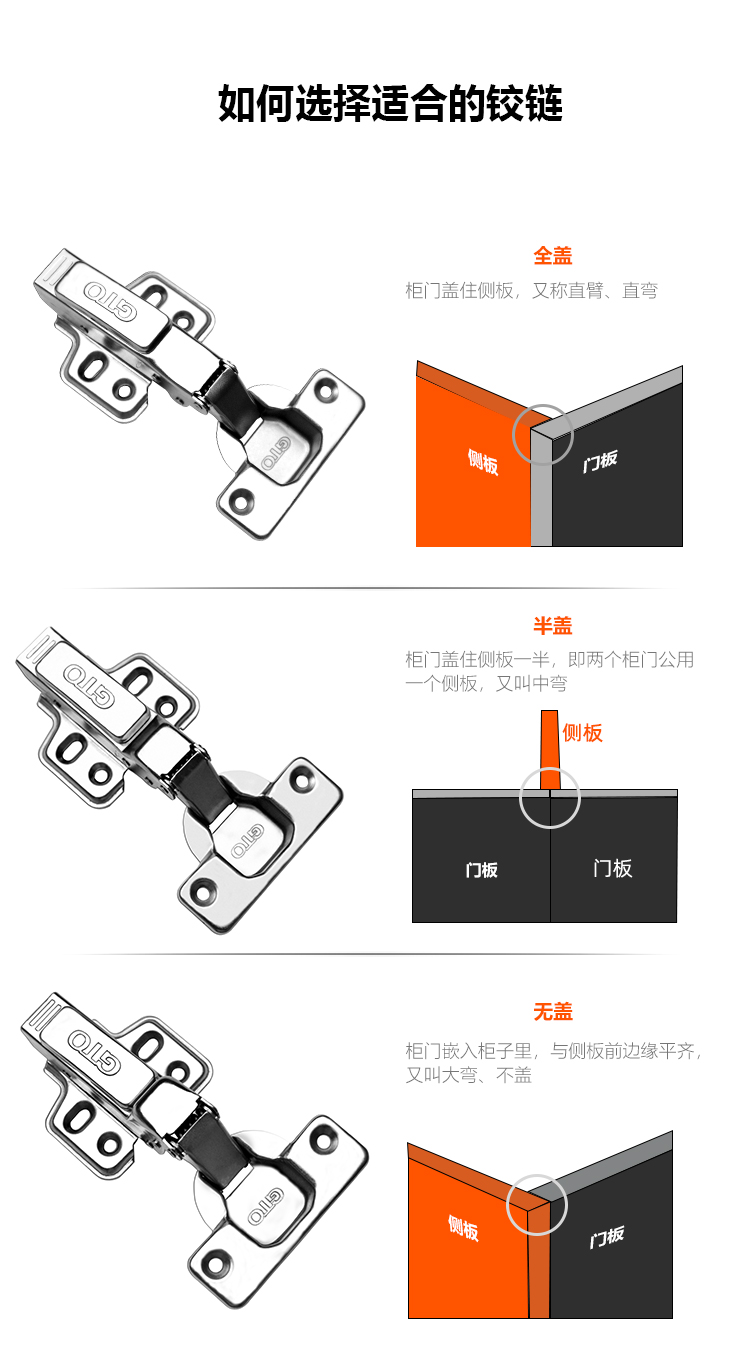 如何选择适合的铰链

GTO
GTO

全盖
柜门盖住侧板，又称直臂、直弯

侧板
门板

GTO
GTO

半盖
柜门盖住侧板一半，即两个柜门公用一个侧板，又叫中弯

侧板
门板
门板

GTO
GTO

无盖
柜门嵌入柜子里，与侧板前边缘平齐，又叫大弯、不盖

侧板
门板