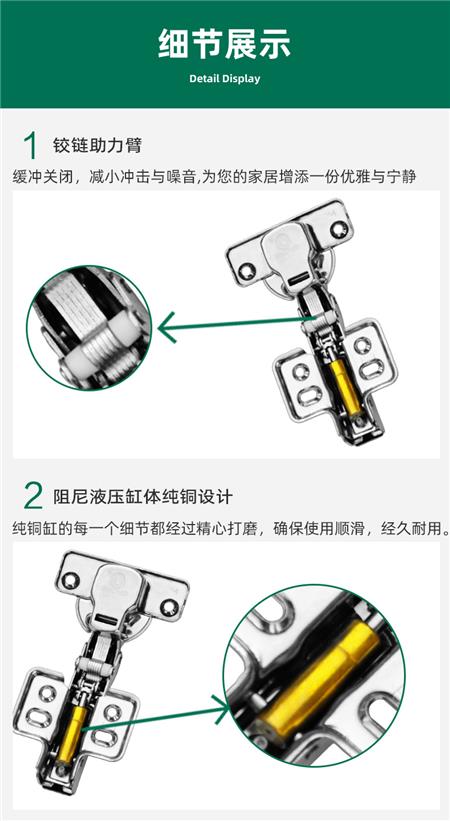 细节展示

Detail Display

1 铰链助力臂

缓冲关闭，减小冲击与噪音,为您的家居增添一份优雅与宁静

2 阻尼液压缸体纯铜设计

纯铜缸的每一个细节都经过精心打磨，确保使用顺滑，经久耐用。